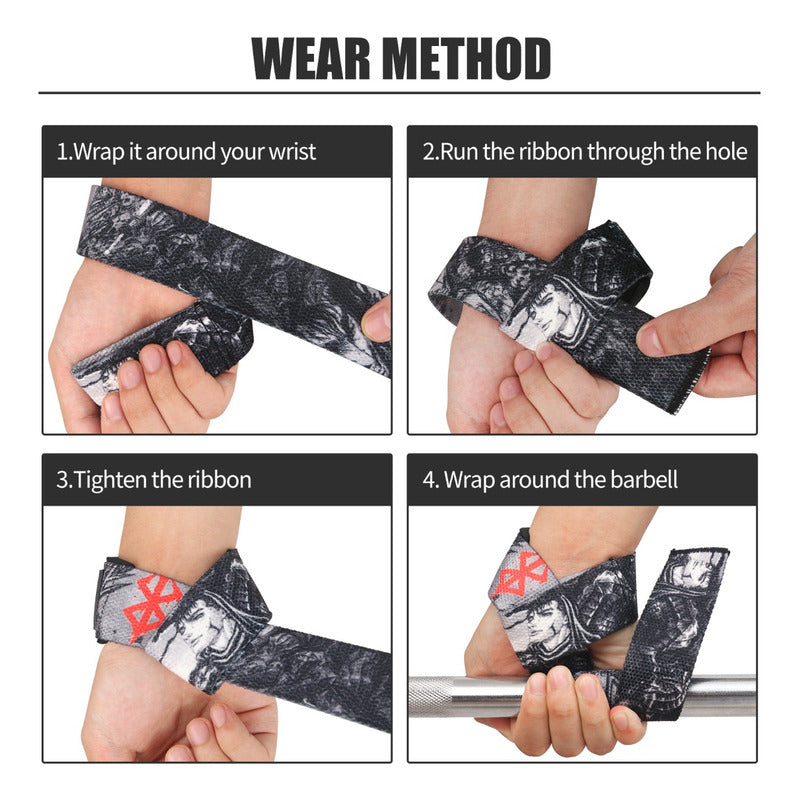 WEAR METHOD

1.Wrap it around your wrist

2.Run the ribbon through the hole

3.Tighten the ribbon

4. Wrap around the barbell